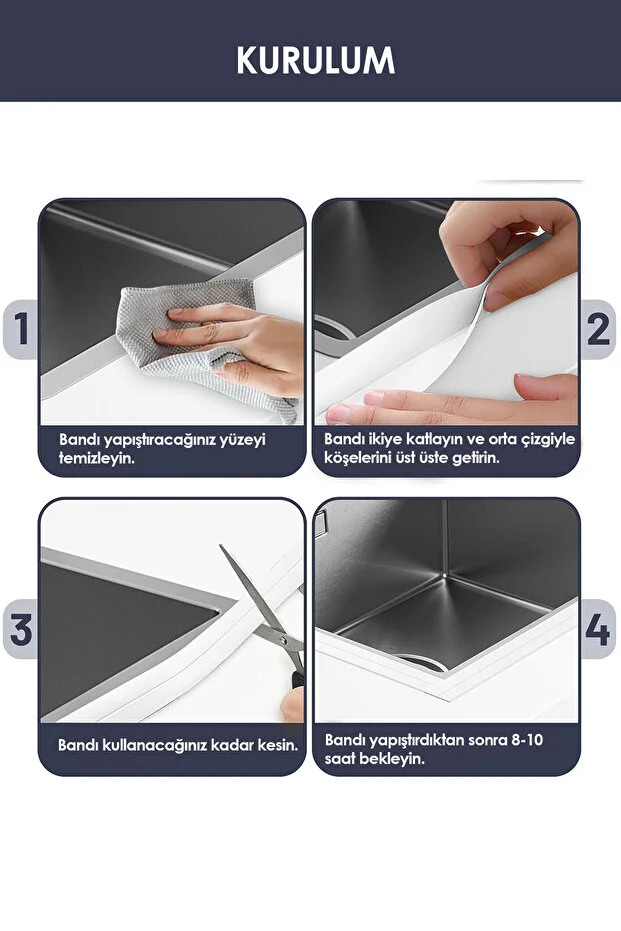 KURULUM

1

Bandı yapıştıracağınız yüzeyi temizleyin.

2

Bandı ikiye katlayın ve orta çizgiyle köşelerini üst üste getirin.

3

Bandı kullanacağınız kadar kesin.

4

Bandı yapıştırdıktan sonra 8-10 saat bekleyin.